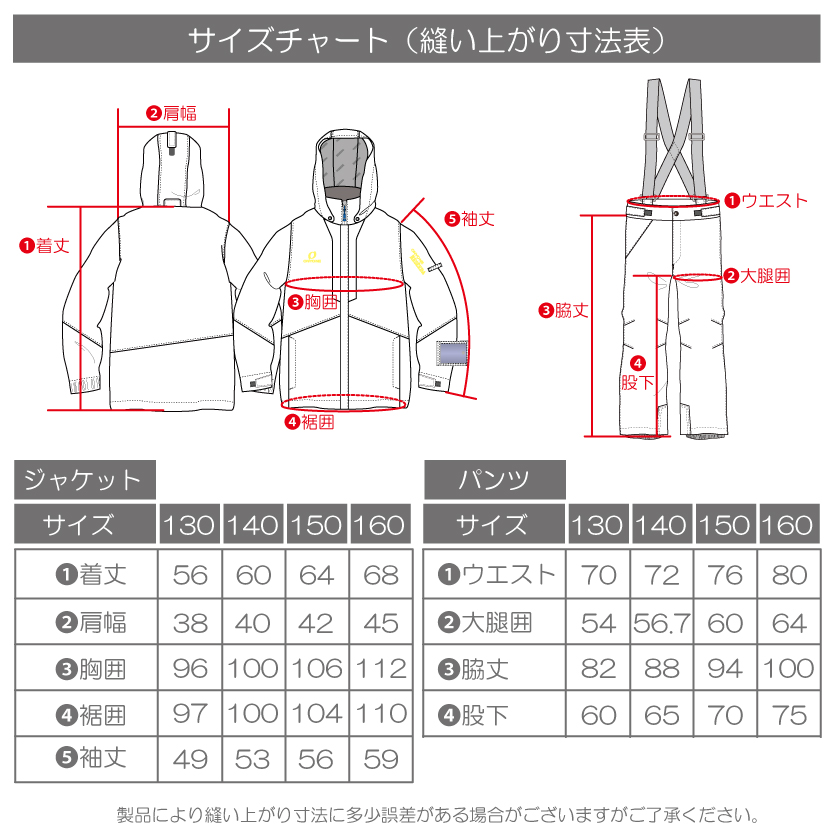 サイズチャート（縫い上がり寸法表）

❷肩幅
❶着丈
❺袖丈
❸胸囲
❹裾囲
❶ウエスト
❷大腿囲
❸脇丈
❹股下

ジャケット

| サイズ | 130 | 140 | 150 | 160 |
|---|---|---|---|---|
| ❶着丈 | 56 | 60 | 64 | 68 |
| ❷肩幅 | 38 | 40 | 42 | 45 |
| ❸胸囲 | 96 | 100 | 106 | 112 |
| ❹裾囲 | 97 | 100 | 104 | 110 |
| ❺袖丈 | 49 | 53 | 56 | 59 |

パンツ

| サイズ | 130 | 140 | 150 | 160 |
|---|---|---|---|---|
| ❶ウエスト | 70 | 72 | 76 | 80 |
| ❷大腿囲 | 54 | 56.7 | 60 | 64 |
| ❸脇丈 | 82 | 88 | 94 | 100 |
| ❹股下 | 60 | 65 | 70 | 75 |

製品により縫い上がり寸法に多少誤差がある場合がございますがご了承ください。